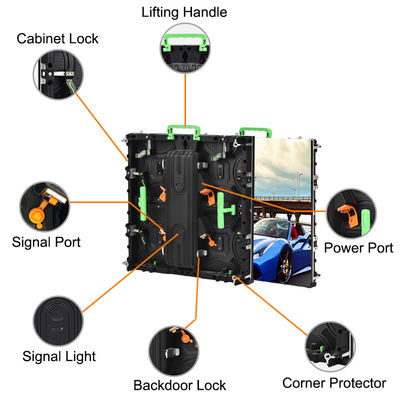 Lifting Handle

Cabinet Lock

Signal Port

Power Port

Signal Light

Backdoor Lock

Corner Protector